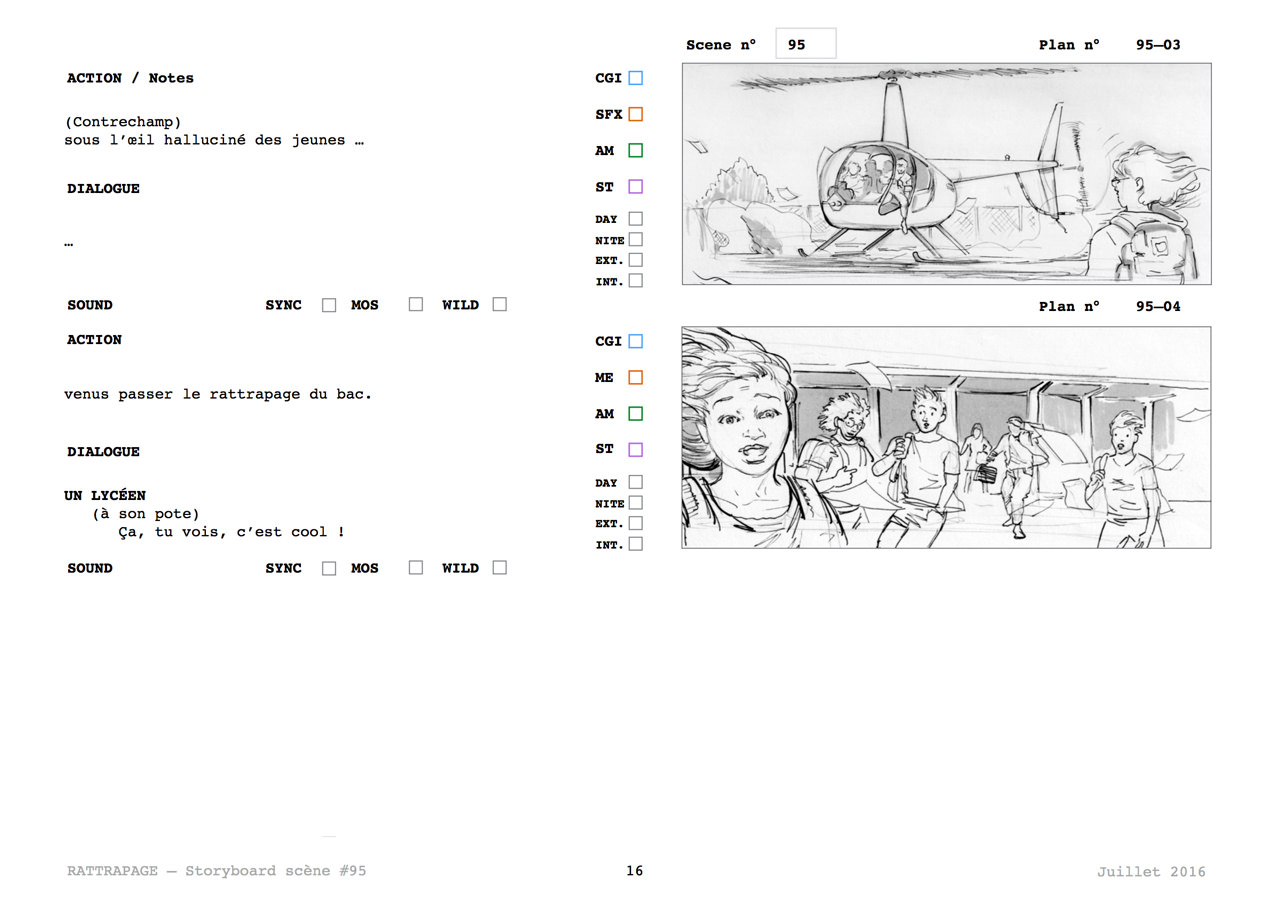 Scene n° 95 Plan n° 95—03

ACTION / Notes

(Contrechamp)
sous l'œil halluciné des jeunes …

DIALOGUE

…

SOUND SYNC MOS WILD

CGI
SFX
AM
ST
DAY
NITE
EXT.
INT.

Plan n° 95—04

ACTION

venus passer le rattrapage du bac.

DIALOGUE

UN LYCÉEN
(à son pote)
Ça, tu vois, c'est cool !

SOUND SYNC MOS WILD

CGI
ME
AM
ST
DAY
NITE
EXT.
INT.

RATTRAPAGE — Storyboard scène #95 16 Juillet 2016