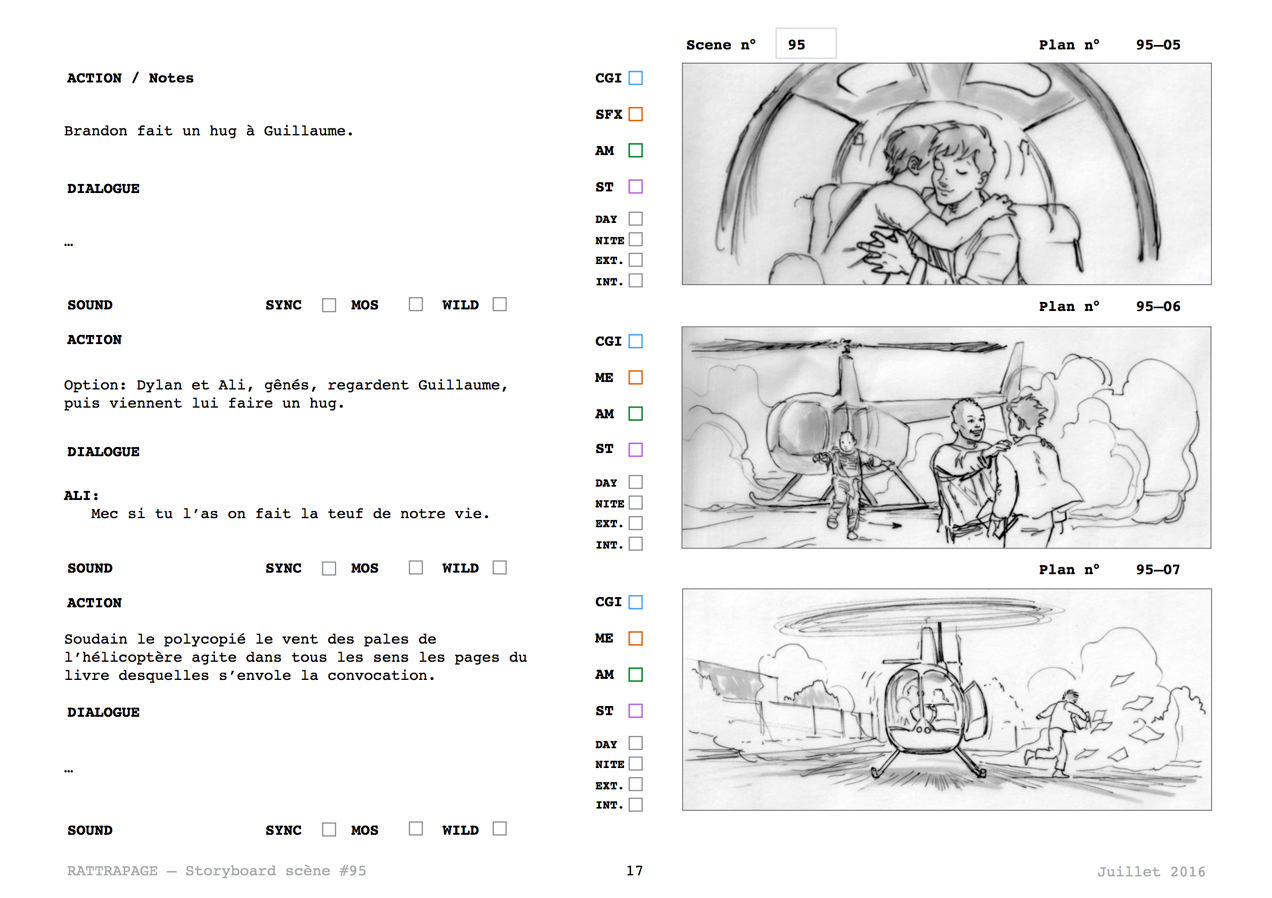 Scene n° 95 Plan n° 95—05

ACTION / Notes

Brandon fait un hug à Guillaume.

DIALOGUE

…

SOUND SYNC MOS WILD

CGI
SFX
AM
ST
DAY
NITE
EXT.
INT.

Plan n° 95—06

ACTION

Option: Dylan et Ali, gênés, regardent Guillaume, puis viennent lui faire un hug.

DIALOGUE

ALI:
Mec si tu l'as on fait la teuf de notre vie.

SOUND SYNC MOS WILD

CGI
ME
AM
ST
DAY
NITE
EXT.
INT.

Plan n° 95—07

ACTION

Soudain le polycopié le vent des pales de l'hélicoptère agite dans tous les sens les pages du livre desquelles s'envole la convocation.

DIALOGUE

…

SOUND SYNC MOS WILD

CGI
ME
AM
ST
DAY
NITE
EXT.
INT.

RATTRAPAGE — Storyboard scène #95 17 Juillet 2016