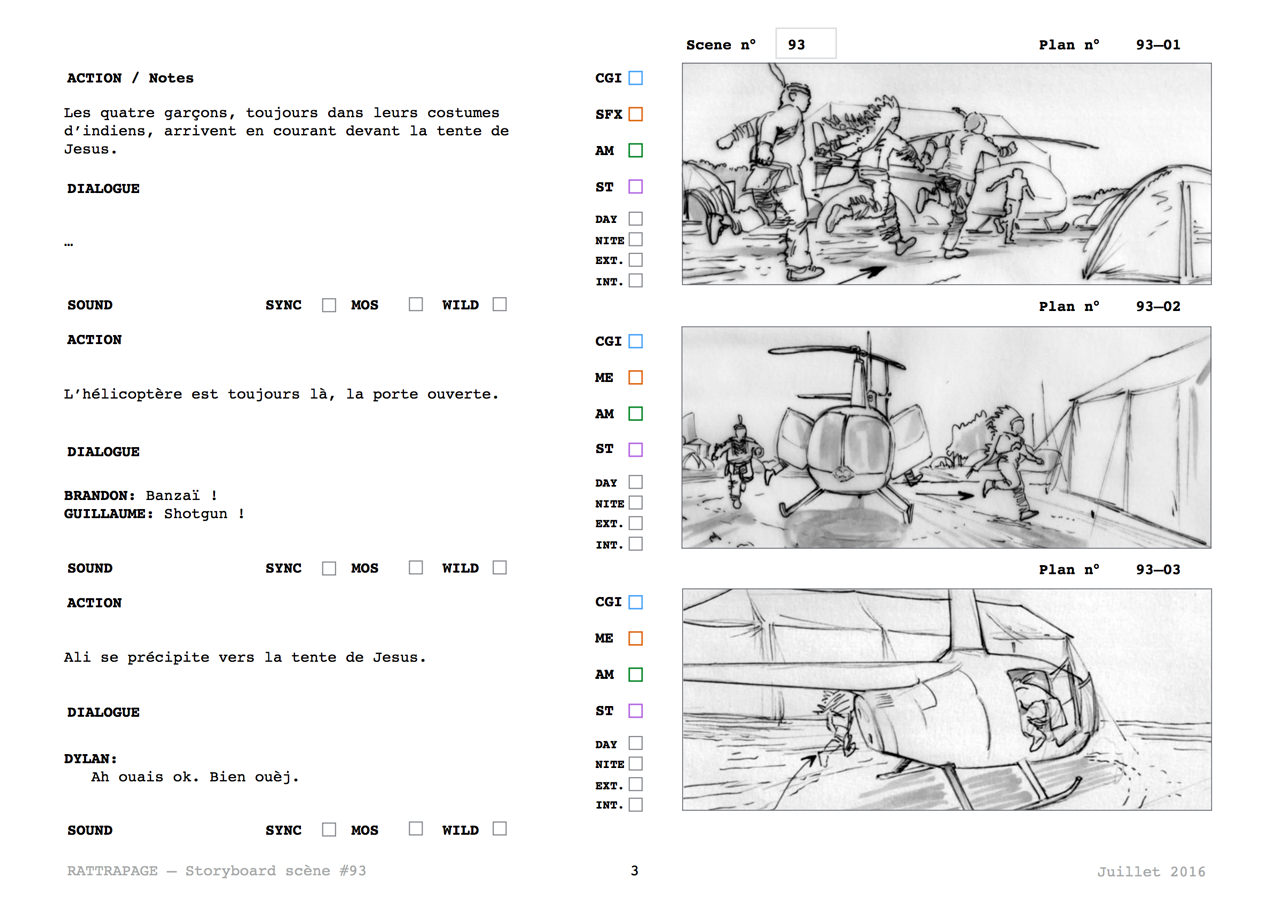 Scene n° 93 Plan n° 93—01

ACTION / Notes

Les quatre garçons, toujours dans leurs costumes d'indiens, arrivent en courant devant la tente de Jesus.

DIALOGUE

…

SOUND SYNC MOS WILD

CGI
SFX
AM
ST
DAY
NITE
EXT.
INT.

Plan n° 93—02

ACTION

L'hélicoptère est toujours là, la porte ouverte.

DIALOGUE

BRANDON: Banzaï !
GUILLAUME: Shotgun !

SOUND SYNC MOS WILD

CGI
ME
AM
ST
DAY
NITE
EXT.
INT.

Plan n° 93—03

ACTION

Ali se précipite vers la tente de Jesus.

DIALOGUE

DYLAN:
Ah ouais ok. Bien ouèj.

SOUND SYNC MOS WILD

CGI
ME
AM
ST
DAY
NITE
EXT.
INT.

RATTRAPAGE — Storyboard scène #93 3 Juillet 2016