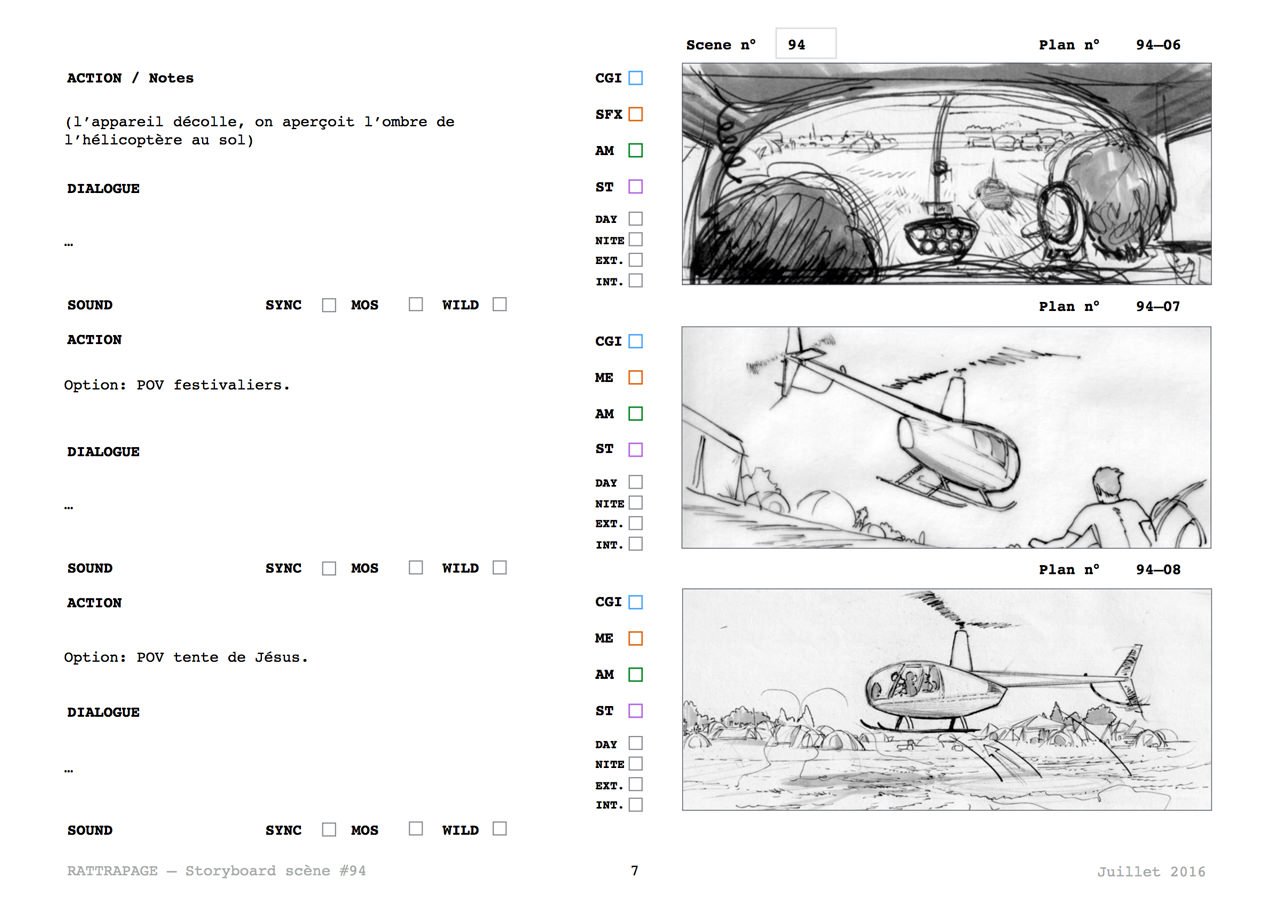 Scene n° 94 Plan n° 94—06

ACTION / Notes

(l'appareil décolle, on aperçoit l'ombre de l'hélicoptère au sol)

DIALOGUE

…

SOUND SYNC MOS WILD

CGI
SFX
AM
ST
DAY
NITE
EXT.
INT.

Plan n° 94—07

ACTION

Option: POV festivaliers.

DIALOGUE

…

SOUND SYNC MOS WILD

CGI
ME
AM
ST
DAY
NITE
EXT.
INT.

Plan n° 94—08

ACTION

Option: POV tente de Jésus.

DIALOGUE

…

SOUND SYNC MOS WILD

CGI
ME
AM
ST
DAY
NITE
EXT.
INT.

RATTRAPAGE — Storyboard scène #94 7 Juillet 2016