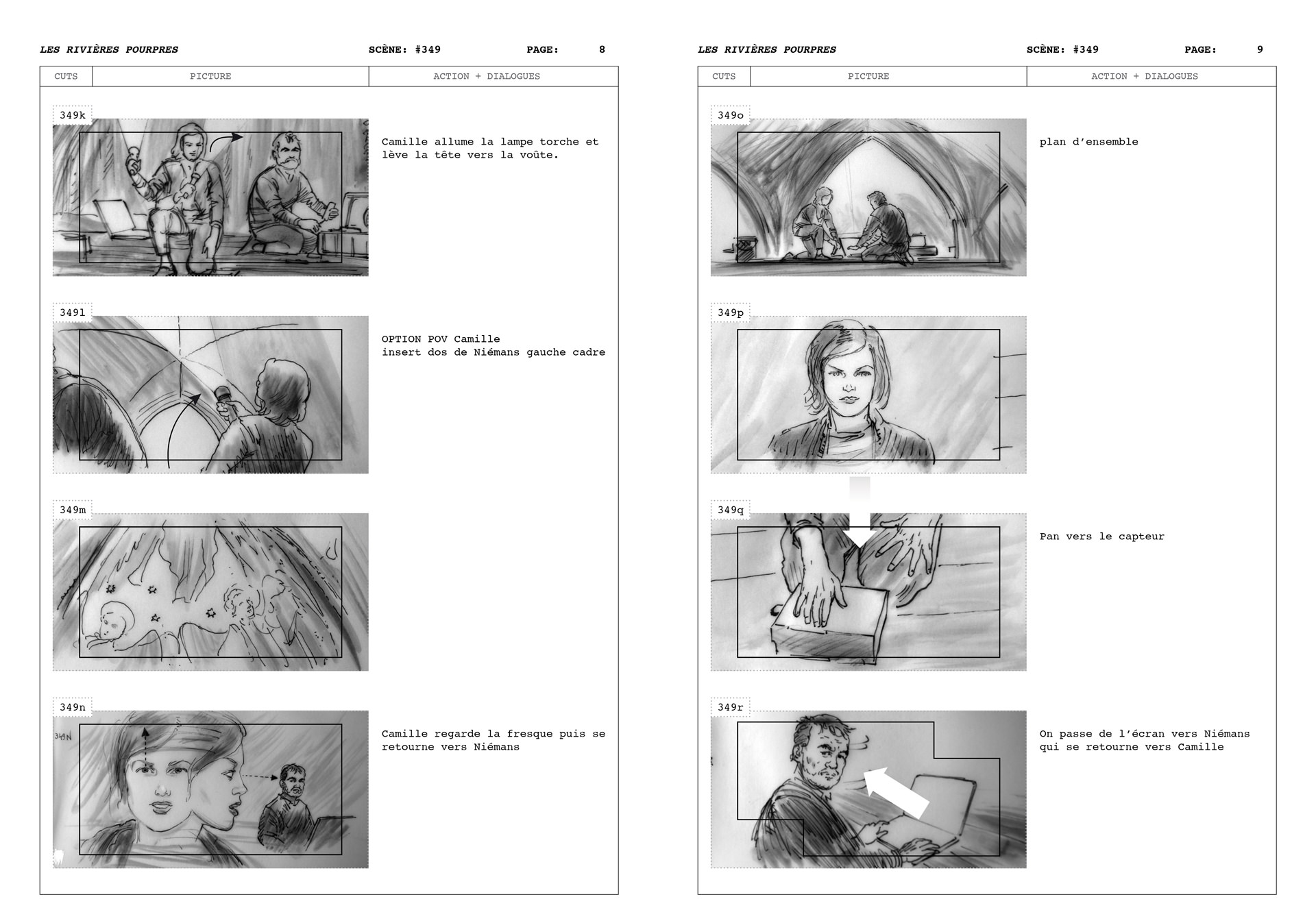 LES RIVIÈRES POURPRES SCÈNE: #349 PAGE: 8

| CUTS | PICTURE | ACTION + DIALOGUES |
|---|---|---|
| 349k | | Camille allume la lampe torche et lève la tête vers la voûte. |
| 349l | | OPTION POV Camille insert dos de Niémans gauche cadre |
| 349m | | |
| 349n | 349N | Camille regarde la fresque puis se retourne vers Niémans |

LES RIVIÈRES POURPRES SCÈNE: #349 PAGE: 9

| CUTS | PICTURE | ACTION + DIALOGUES |
|---|---|---|
| 349o | | plan d'ensemble |
| 349p | | |
| 349q | | Pan vers le capteur |
| 349r | | On passe de l'écran vers Niémans qui se retourne vers Camille |