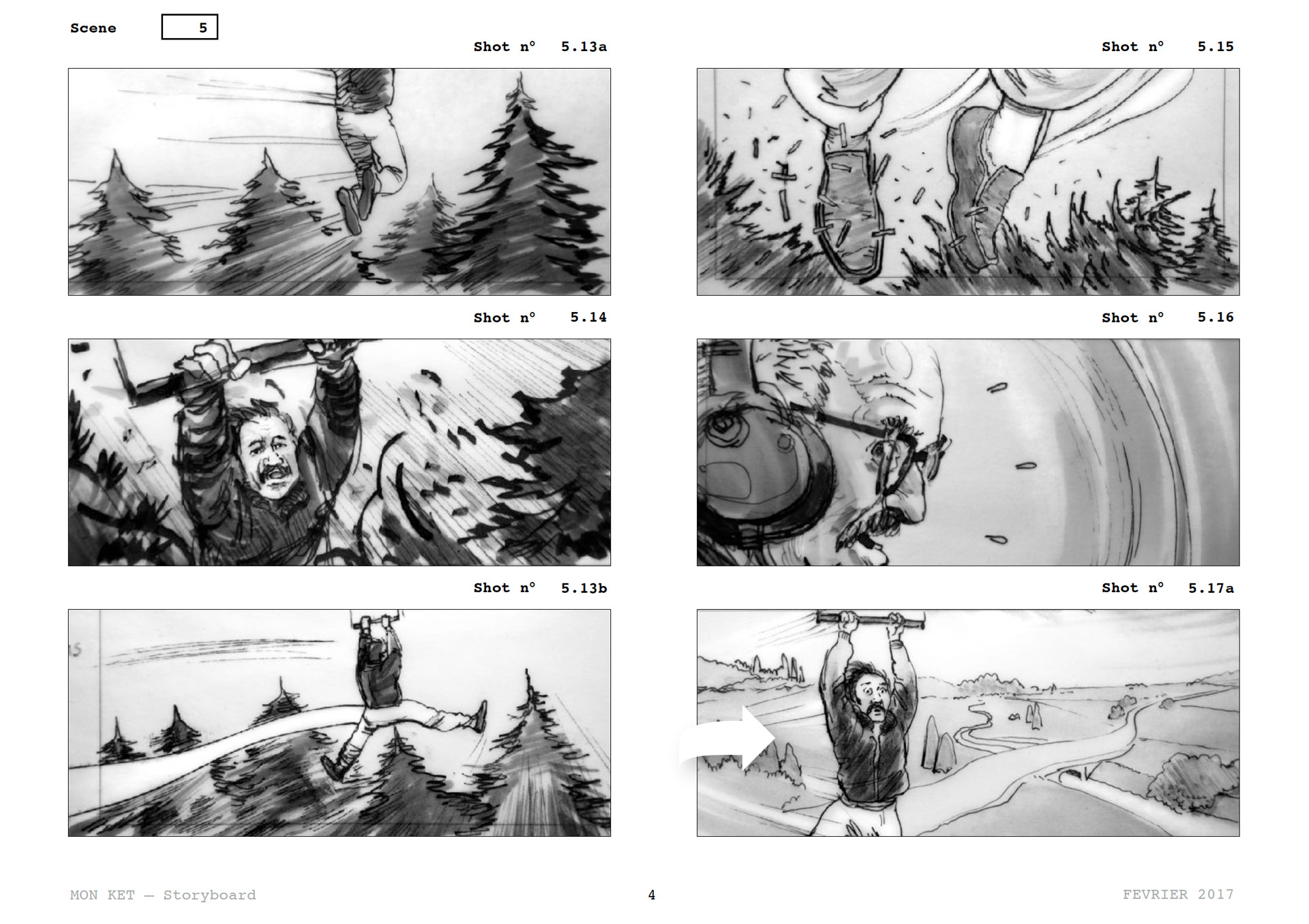 Scene 5

Shot n° 5.13a

Shot n° 5.14

Shot n° 5.13b

Shot n° 5.15

Shot n° 5.16

Shot n° 5.17a

MON KET — Storyboard

4

FEVRIER 2017