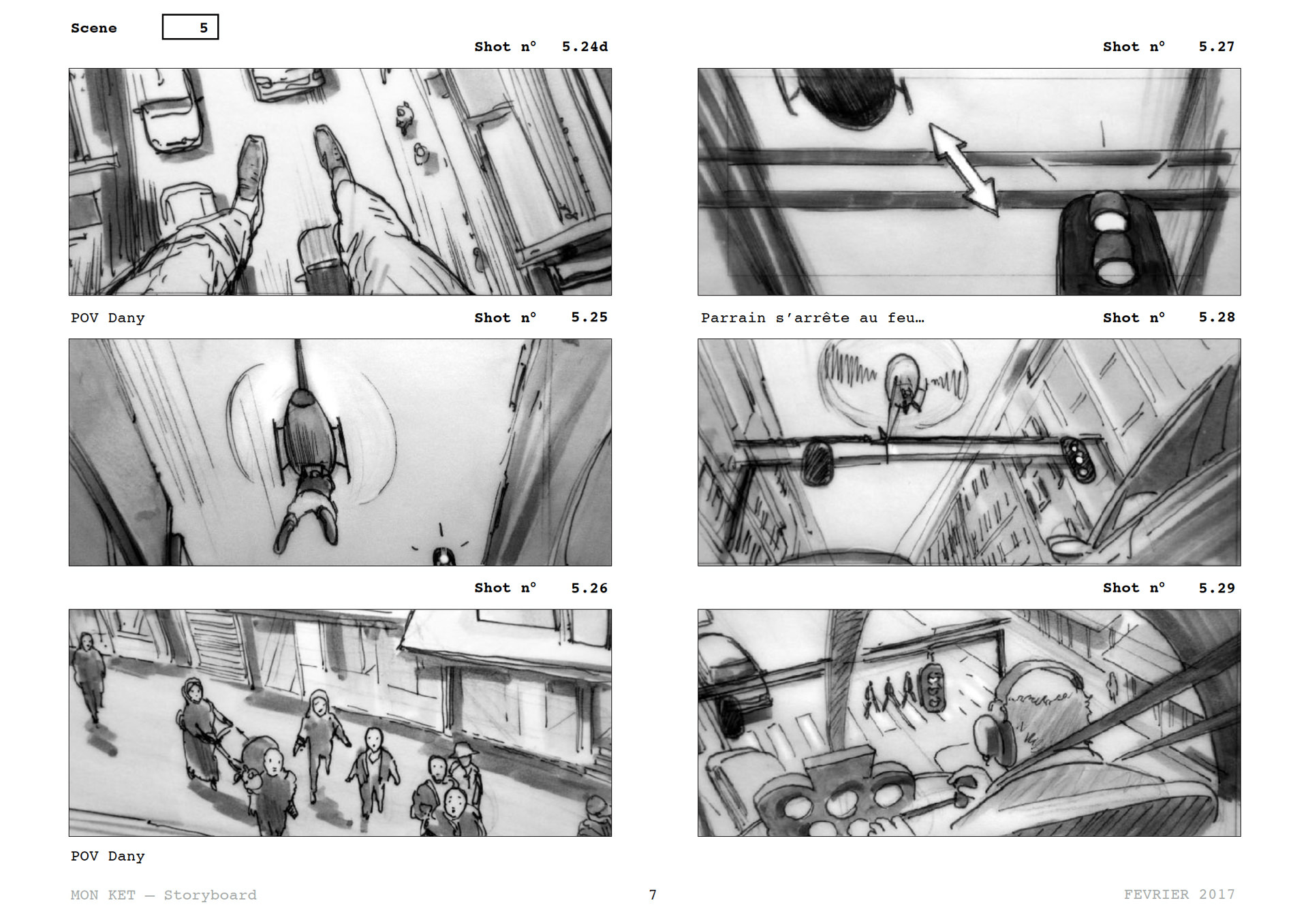 Scene 5

Shot n° 5.24d

POV Dany

Shot n° 5.25

Shot n° 5.26

POV Dany

Shot n° 5.27

Parrain s'arrête au feu…

Shot n° 5.28

Shot n° 5.29

MON KET — Storyboard

7

FEVRIER 2017