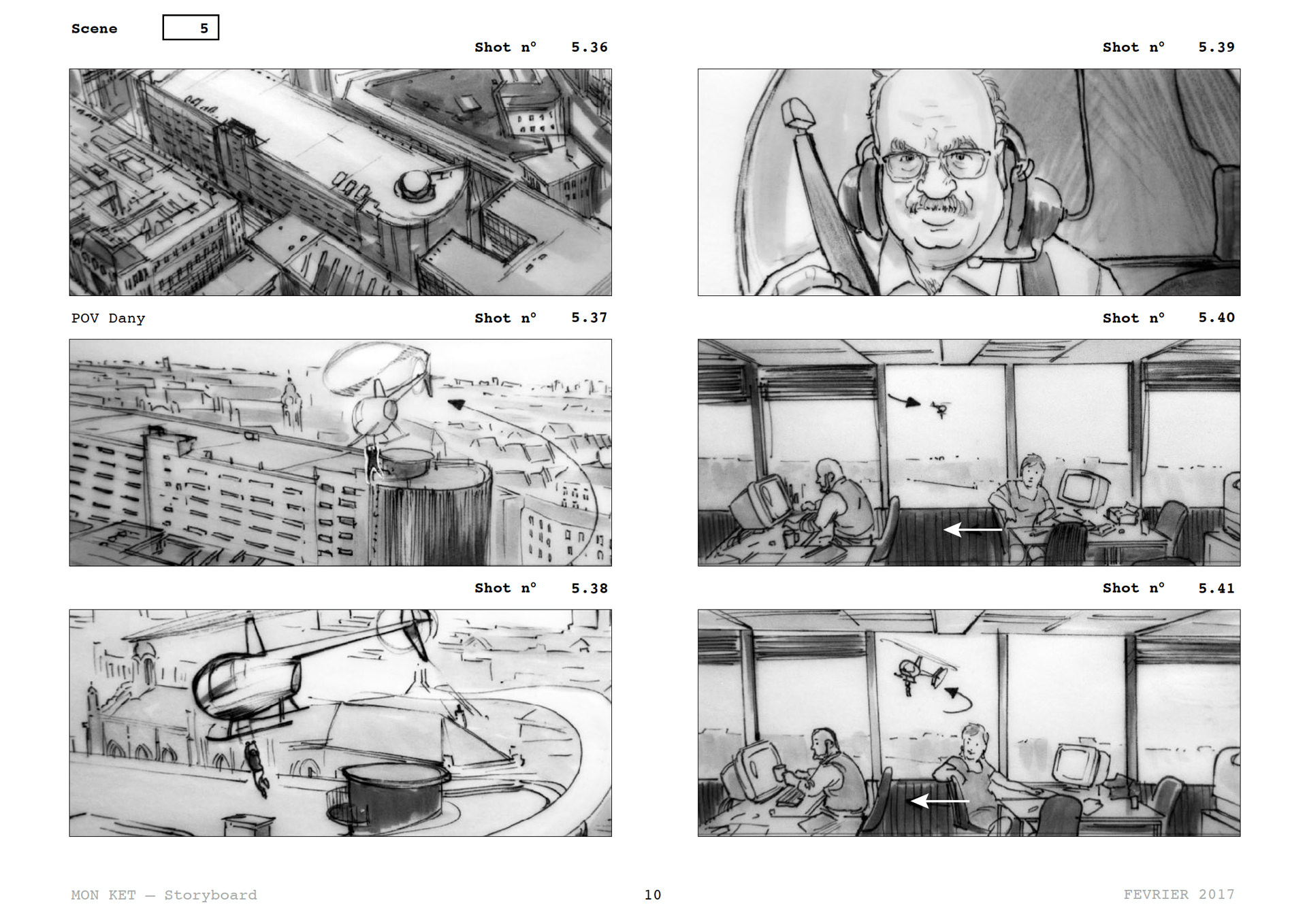 Scene 5

Shot n° 5.36

POV Dany

Shot n° 5.37

Shot n° 5.38

Shot n° 5.39

Shot n° 5.40

Shot n° 5.41

MON KET — Storyboard

10

FEVRIER 2017