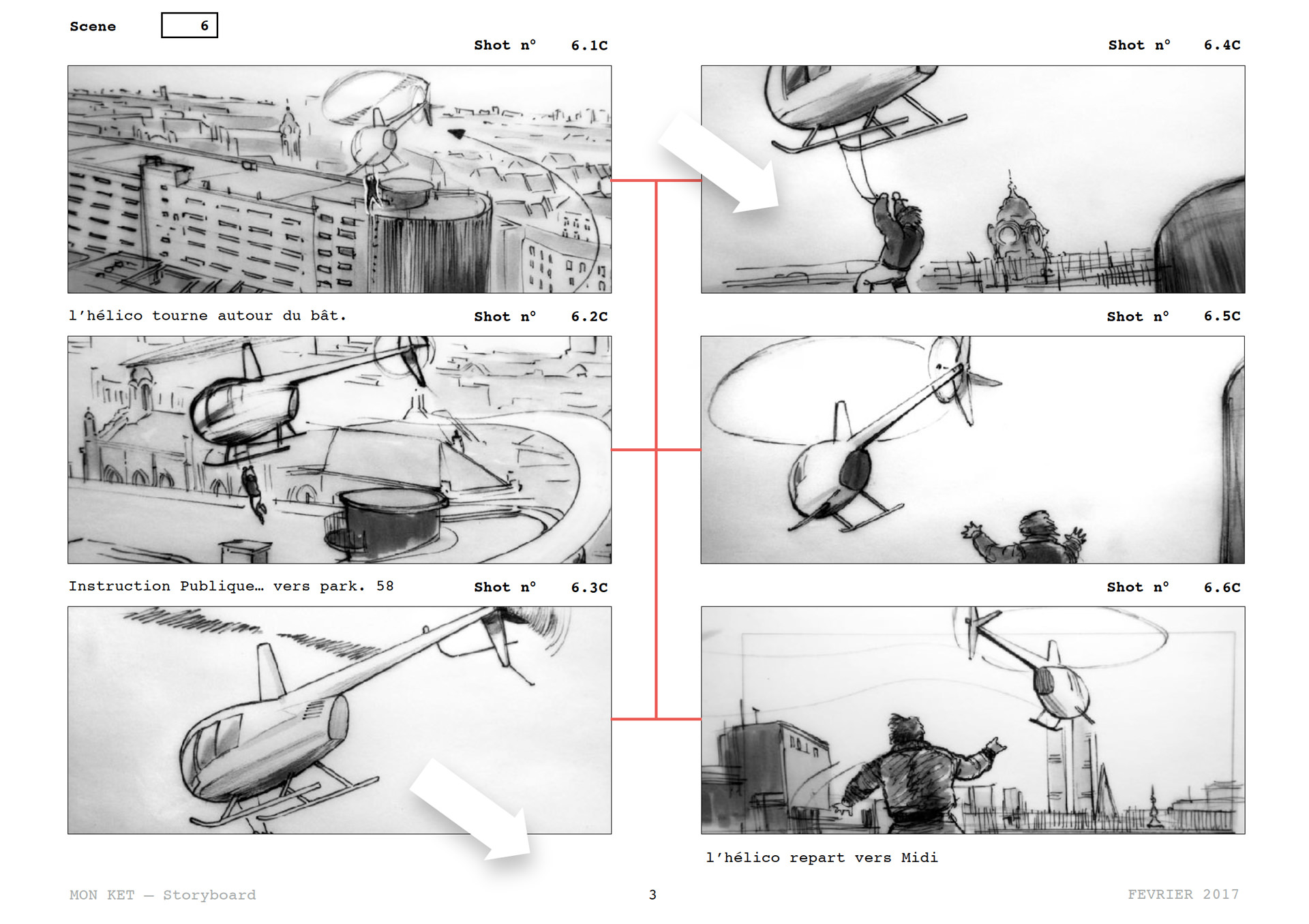 Scene 6

Shot n° 6.1C

l'hélico tourne autour du bât.

Shot n° 6.2C

Instruction Publique… vers park. 58

Shot n° 6.3C

Shot n° 6.4C

Shot n° 6.5C

Shot n° 6.6C

l'hélico repart vers Midi

MON KET — Storyboard

3

FEVRIER 2017