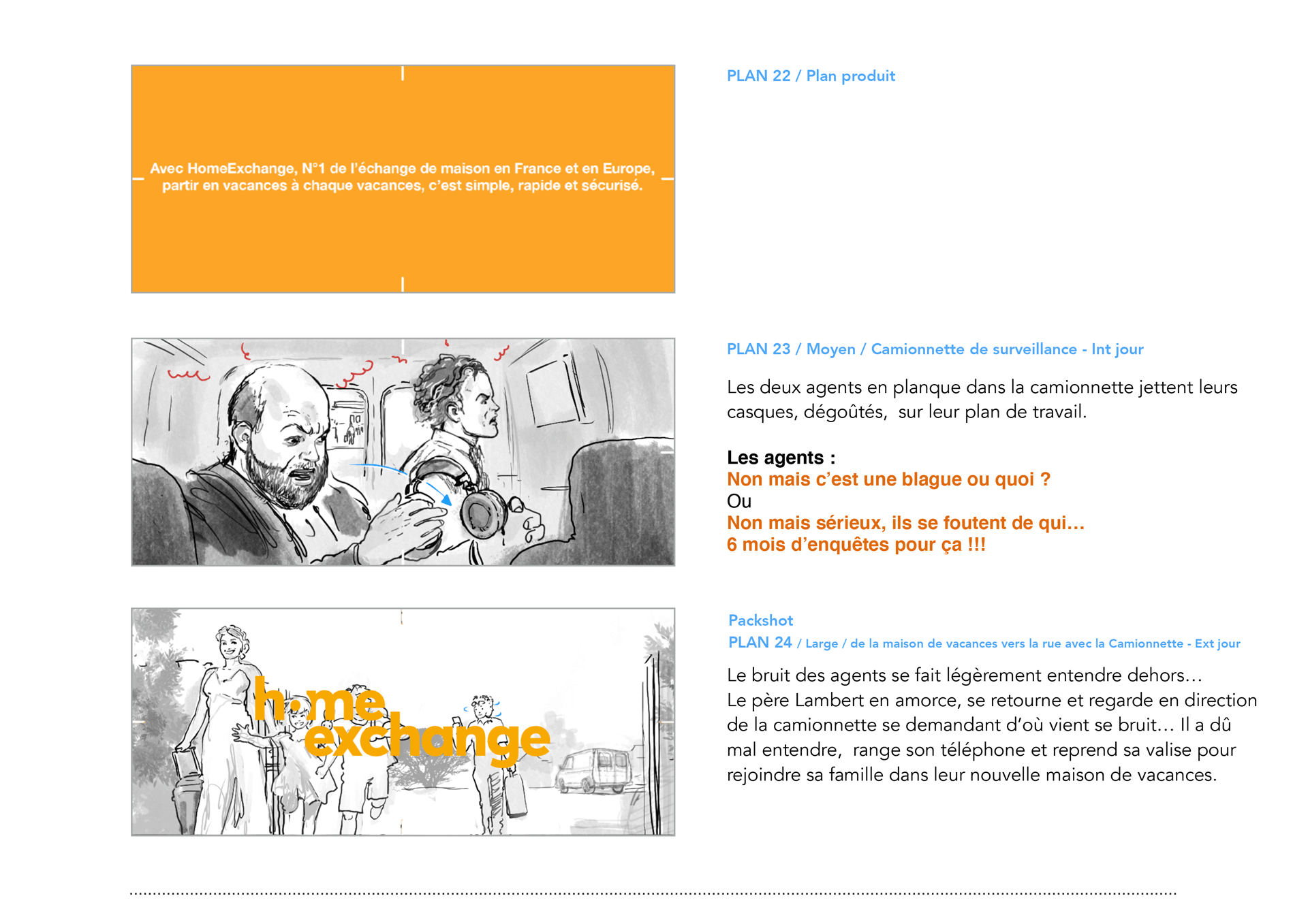 Avec HomeExchange, N°1 de l'échange de maison en France et en Europe, partir en vacances à chaque vacances, c'est simple, rapide et sécurisé.

PLAN 22 / Plan produit

PLAN 23 / Moyen / Camionnette de surveillance - Int jour

Les deux agents en planque dans la camionnette jettent leurs casques, dégoûtés, sur leur plan de travail.

Les agents :
Non mais c'est une blague ou quoi ?
Ou
Non mais sérieux, ils se foutent de qui…
6 mois d'enquêtes pour ça !!!

home exchange

Packshot
PLAN 24 / Large / de la maison de vacances vers la rue avec la Camionnette - Ext jour

Le bruit des agents se fait légèrement entendre dehors…
Le père Lambert en amorce, se retourne et regarde en direction de la camionnette se demandant d'où vient se bruit… Il a dû mal entendre, range son téléphone et reprend sa valise pour rejoindre sa famille dans leur nouvelle maison de vacances.