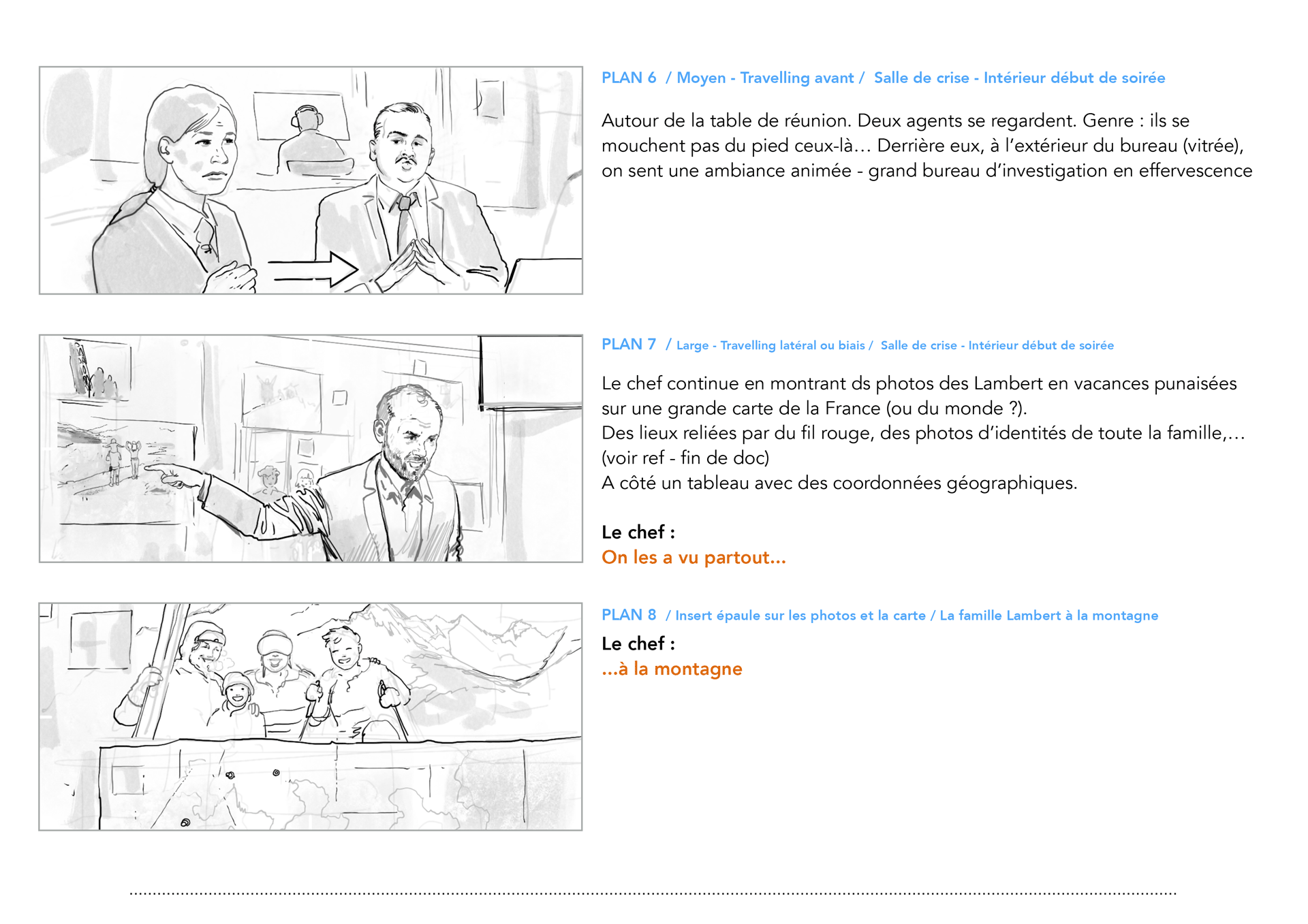 PLAN 6 / Moyen - Travelling avant / Salle de crise - Intérieur début de soirée

Autour de la table de réunion. Deux agents se regardent. Genre : ils se mouchent pas du pied ceux-là… Derrière eux, à l'extérieur du bureau (vitrée), on sent une ambiance animée - grand bureau d'investigation en effervescence

PLAN 7 / Large - Travelling latéral ou biais / Salle de crise - Intérieur début de soirée

Le chef continue en montrant ds photos des Lambert en vacances punaisées sur une grande carte de la France (ou du monde ?).
Des lieux reliées par du fil rouge, des photos d'identités de toute la famille,…
(voir ref - fin de doc)
A côté un tableau avec des coordonnées géographiques.

Le chef :
On les a vu partout…

PLAN 8 / Insert épaule sur les photos et la carte / La famille Lambert à la montagne

Le chef :
…à la montagne