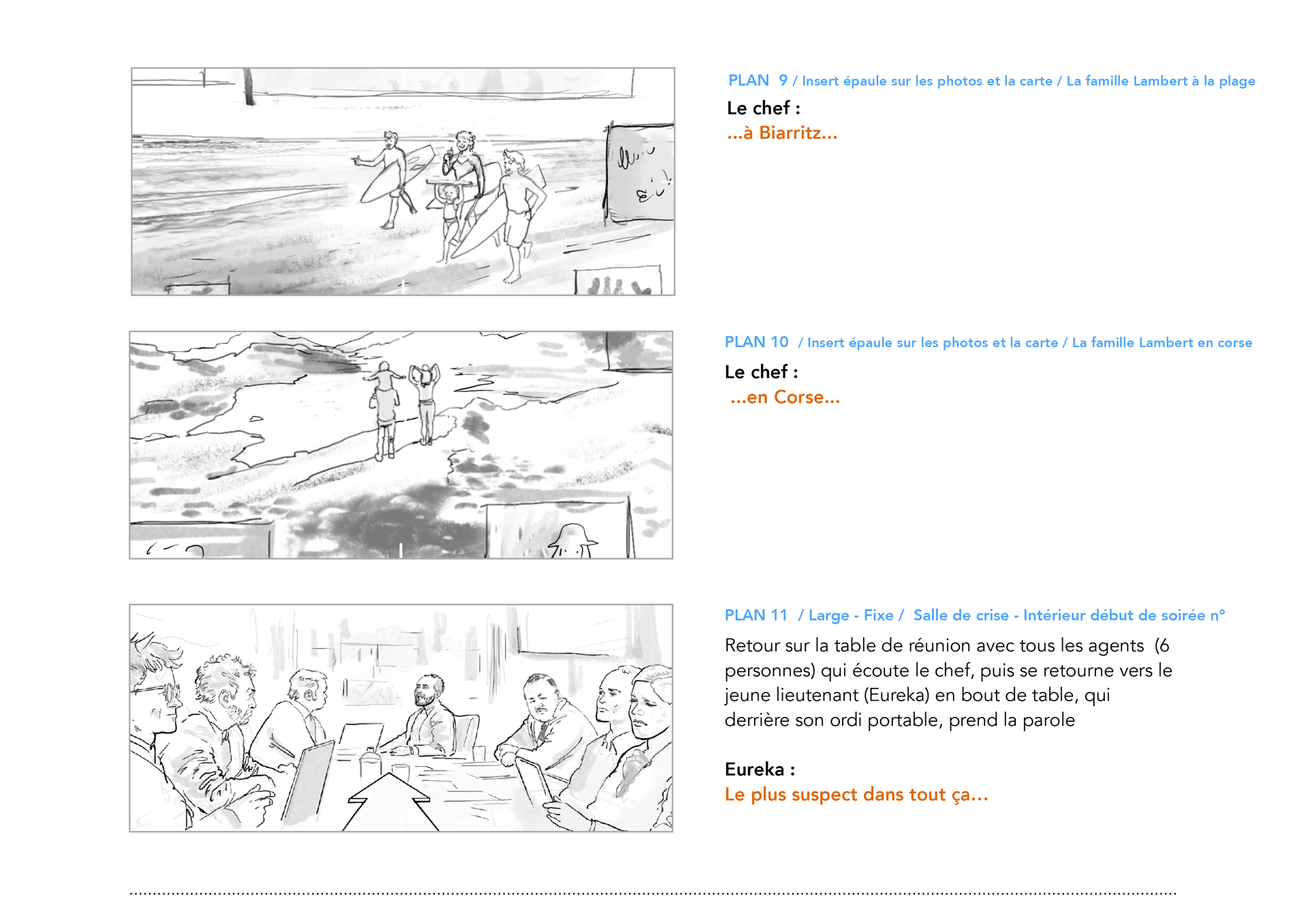 PLAN 9 / Insert épaule sur les photos et la carte / La famille Lambert à la plage

Le chef :
...à Biarritz...

PLAN 10 / Insert épaule sur les photos et la carte / La famille Lambert en corse

Le chef :
...en Corse...

PLAN 11 / Large - Fixe / Salle de crise - Intérieur début de soirée n°

Retour sur la table de réunion avec tous les agents (6 personnes) qui écoute le chef, puis se retourne vers le jeune lieutenant (Eureka) en bout de table, qui derrière son ordi portable, prend la parole

Eureka :
Le plus suspect dans tout ça...