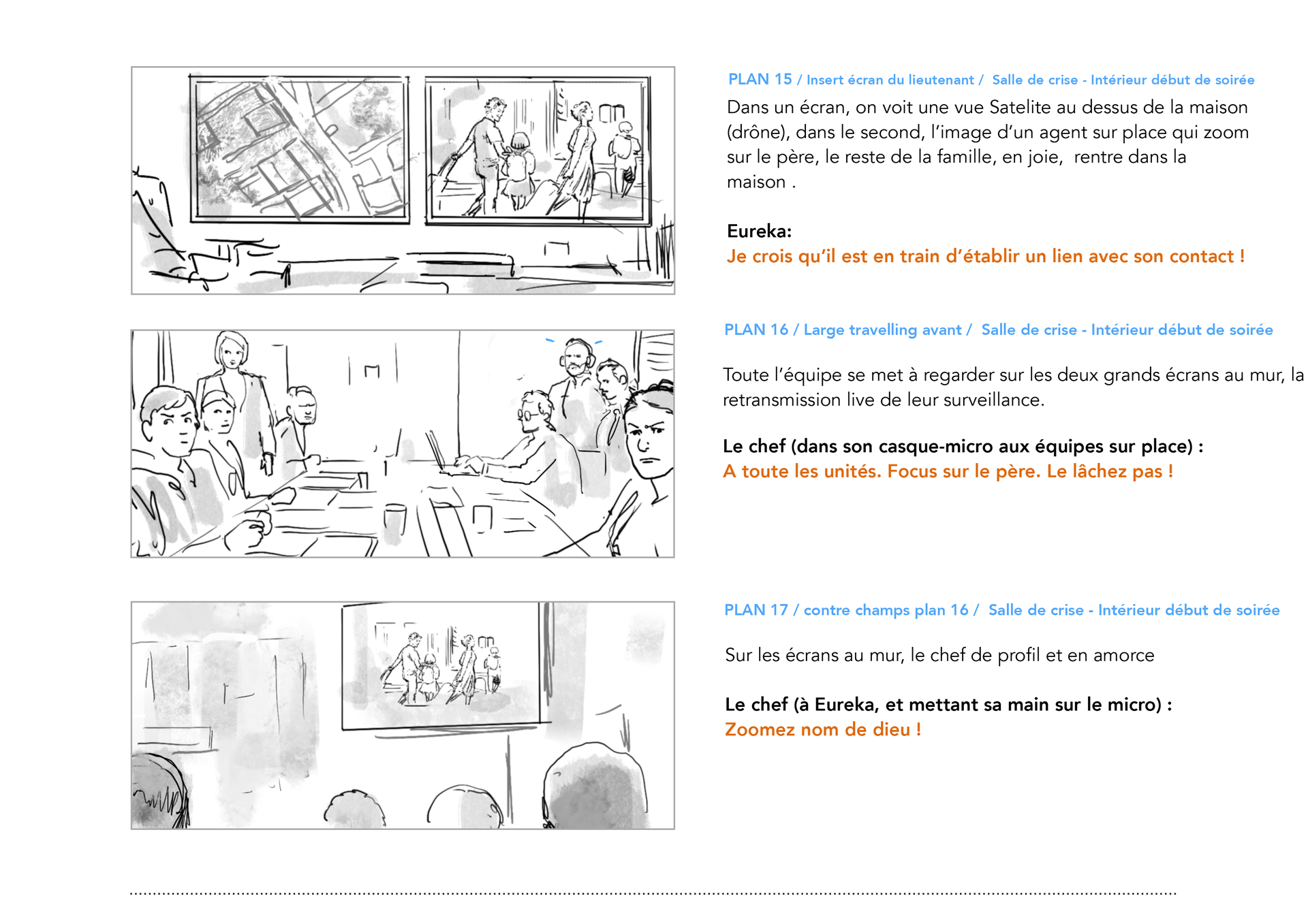 PLAN 15 / Insert écran du lieutenant / Salle de crise - Intérieur début de soirée

Dans un écran, on voit une vue Satelite au dessus de la maison (drône), dans le second, l'image d'un agent sur place qui zoom sur le père, le reste de la famille, en joie, rentre dans la maison .

Eureka:
Je crois qu'il est en train d'établir un lien avec son contact !

PLAN 16 / Large travelling avant / Salle de crise - Intérieur début de soirée

Toute l'équipe se met à regarder sur les deux grands écrans au mur, la retransmission live de leur surveillance.

Le chef (dans son casque-micro aux équipes sur place) :
A toute les unités. Focus sur le père. Le lâchez pas !

PLAN 17 / contre champs plan 16 / Salle de crise - Intérieur début de soirée

Sur les écrans au mur, le chef de profil et en amorce

Le chef (à Eureka, et mettant sa main sur le micro) :
Zoomez nom de dieu !