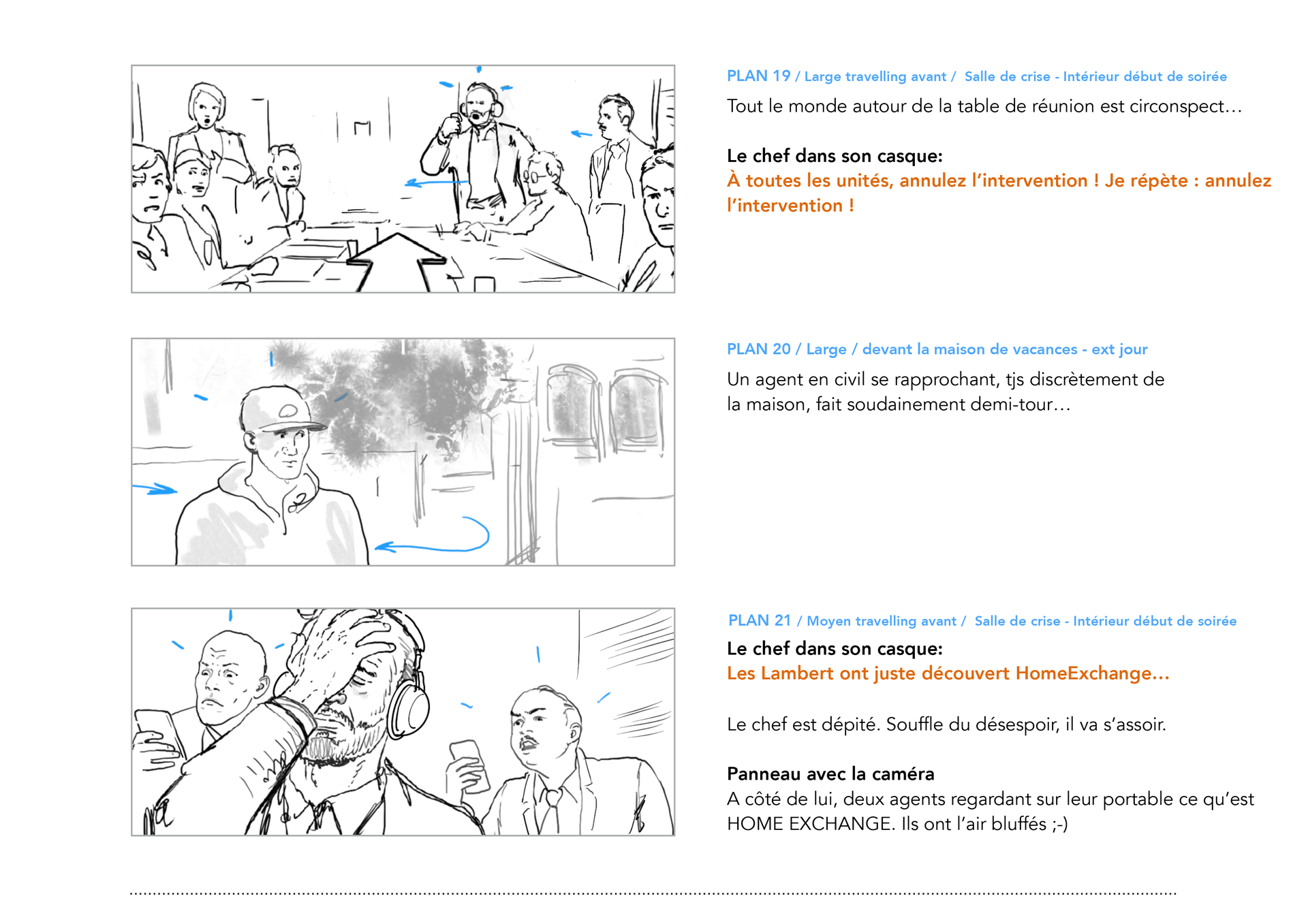 PLAN 19 / Large travelling avant / Salle de crise - Intérieur début de soirée

Tout le monde autour de la table de réunion est circonspect…

Le chef dans son casque:
À toutes les unités, annulez l'intervention ! Je répète : annulez l'intervention !

PLAN 20 / Large / devant la maison de vacances - ext jour

Un agent en civil se rapprochant, tjs discrètement de la maison, fait soudainement demi-tour…

PLAN 21 / Moyen travelling avant / Salle de crise - Intérieur début de soirée

Le chef dans son casque:
Les Lambert ont juste découvert HomeExchange…

Le chef est dépité. Souffle du désespoir, il va s'assoir.

Panneau avec la caméra
A côté de lui, deux agents regardant sur leur portable ce qu'est HOME EXCHANGE. Ils ont l'air bluffés ;-)